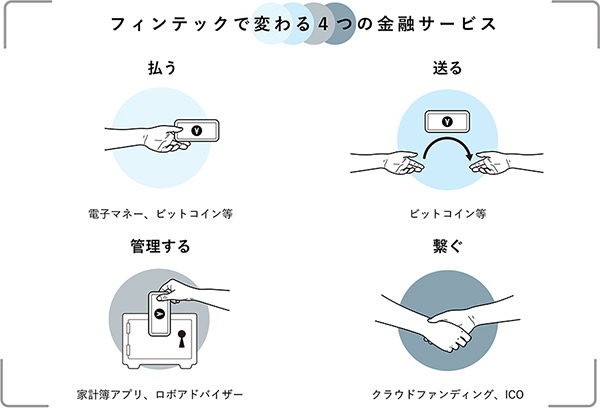 フィンテックで変わる4つの金融サービス

払う

¥

電子マネー、ビットコイン等

送る

¥

ビットコイン等

管理する

¥

家計簿アプリ、ロボアドバイザー

繋ぐ

クラウドファンディング、ICO